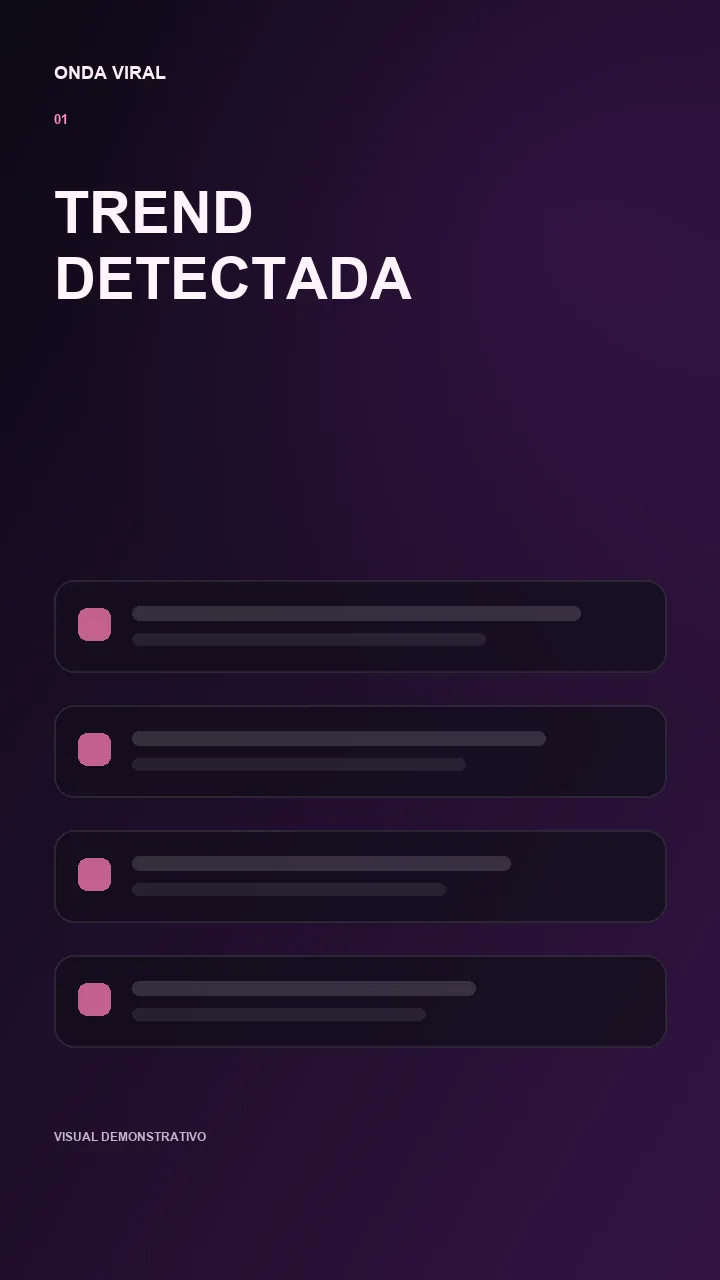 ONDA VIRAL

01

TREND DETECTADA

VISUAL DEMONSTRATIVO