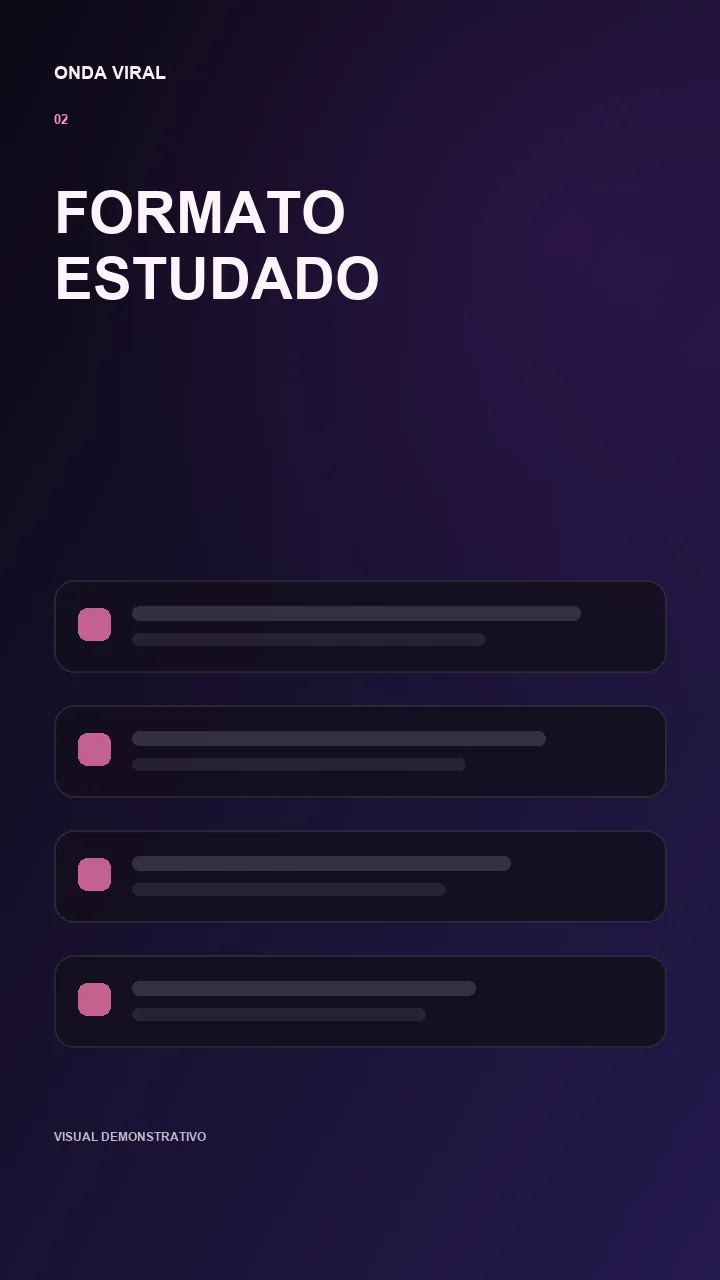 ONDA VIRAL

02

FORMATO ESTUDADO

VISUAL DEMONSTRATIVO