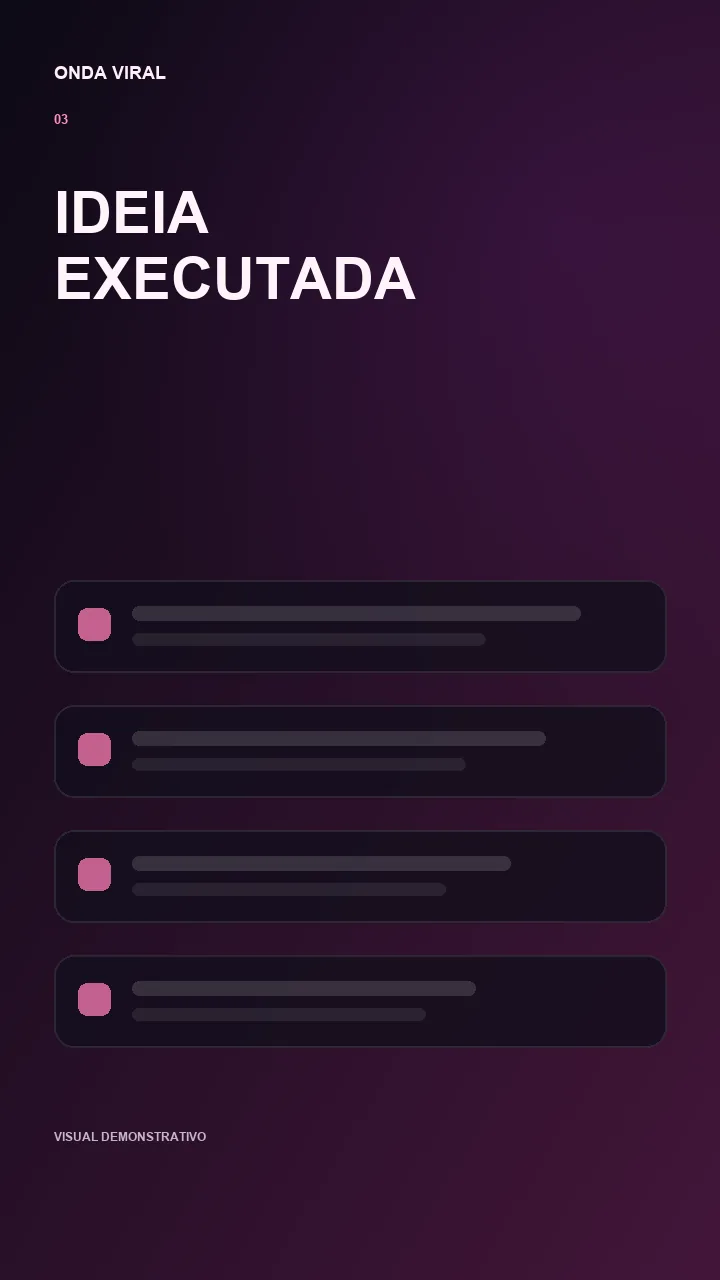 ONDA VIRAL

03

IDEIA EXECUTADA

VISUAL DEMONSTRATIVO